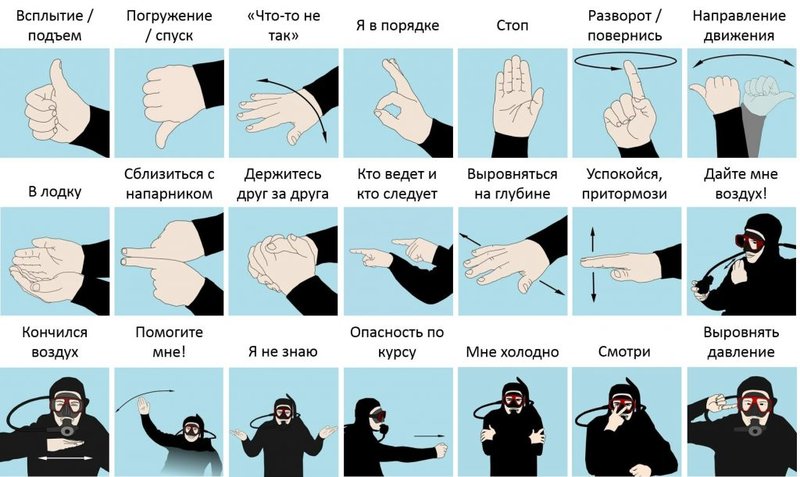 Всплытие / подъем

Погружение / спуск

«Что-то не так»

Я в порядке

Стоп

Разворот / повернись

Направление движения

В лодку

Сблизиться с напарником

Держитесь друг за друга

Кто ведет и кто следует

Выровняться на глубине

Успокойся, притормози

Дайте мне воздух!

Кончился воздух

Помогите мне!

Я не знаю

Опасность по курсу

Мне холодно

Смотри

Выровнять давление